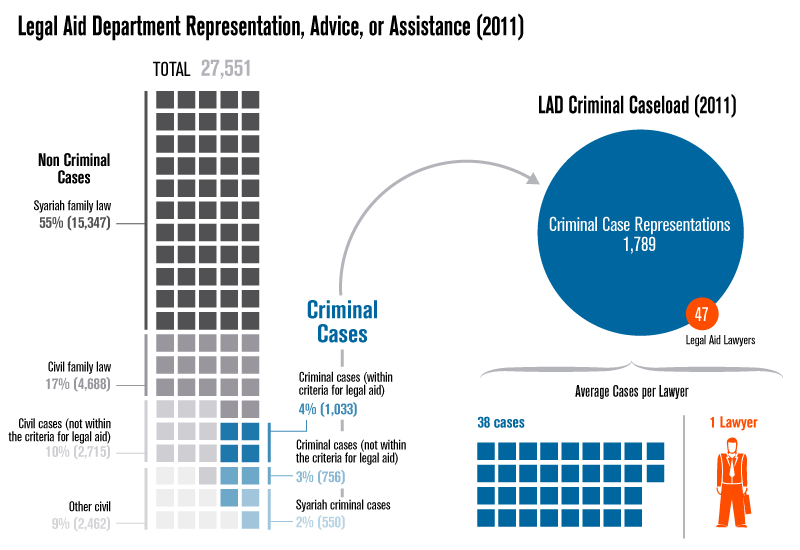 Legal Aid Department Representation, Advice, or Assistance (2011)

TOTAL 27,551

Non Criminal Cases

Syariah family law
55% (15,347)

Civil family law
17% (4,688)

Civil cases (not within the criteria for legal aid)
10% (2,715)

Other civil
9% (2,462)

Criminal Cases

Criminal cases (within criteria for legal aid)
4% (1,033)

Criminal cases (not within the criteria for legal aid)
3% (756)

Syariah criminal cases
2% (550)

LAD Criminal Caseload (2011)

Criminal Case Representations
1,789

47
Legal Aid Lawyers

Average Cases per Lawyer

38 cases

1 Lawyer